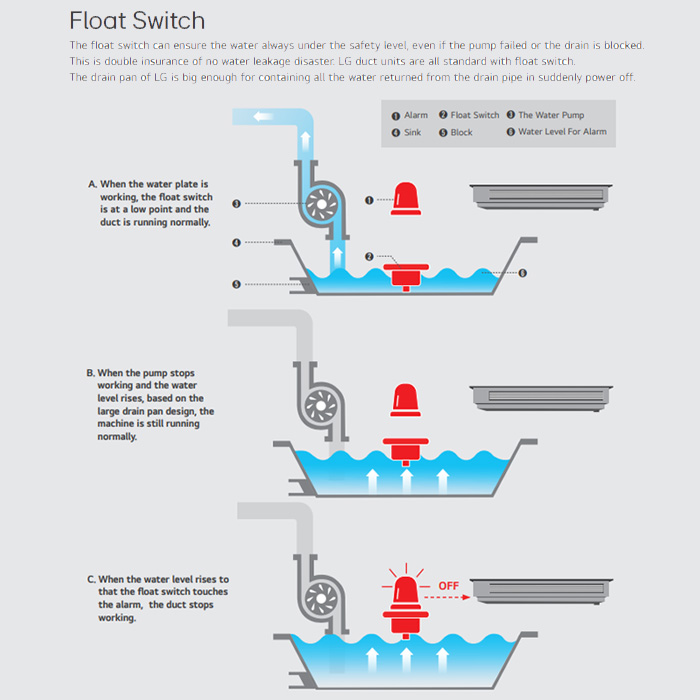 Float Switch

The float switch can ensure the water always under the safety level, even if the pump failed or the drain is blocked. This is double insurance of no water leakage disaster. LG duct units are all standard with float switch.
The drain pan of LG is big enough for containing all the water returned from the drain pipe in suddenly power off.

❶ Alarm ❷ Float Switch ❸ The Water Pump
❹ Sink ❺ Block ❻ Water Level For Alarm

A. When the water plate is working, the float switch is at a low point and the duct is running normally.

❸
❶
❹
❷
❺
❻

B. When the pump stops working and the water level rises, based on the large drain pan design, the machine is still running normally.

C. When the water level rises to that the float switch touches the alarm, the duct stops working.

OFF