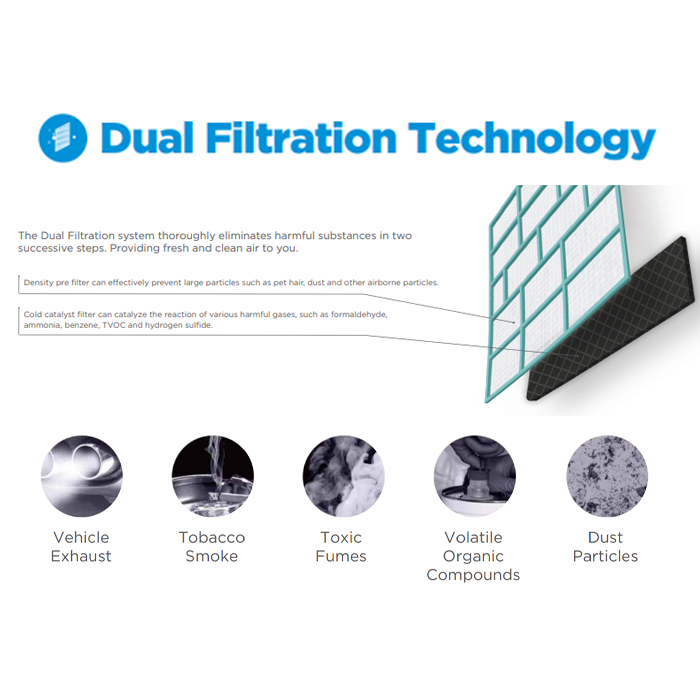 Dual Filtration Technology

The Dual Filtration system thoroughly eliminates harmful substances in two successive steps. Providing fresh and clean air to you.

Density pre filter can effectively prevent large particles such as pet hair, dust and other airborne particles.

Cold catalyst filter can catalyze the reaction of various harmful gases, such as formaldehyde, ammonia, benzene, TVOC and hydrogen sulfide.

Vehicle Exhaust

Tobacco Smoke

Toxic Fumes

Volatile Organic Compounds

Dust Particles