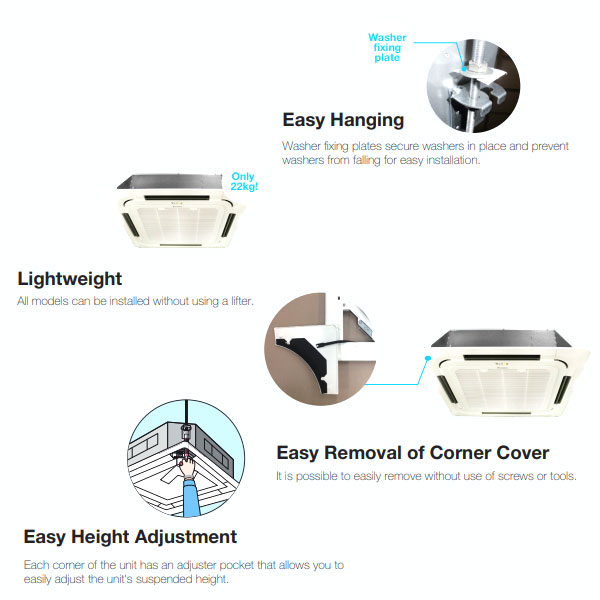 Washer fixing plate

Easy Hanging

Washer fixing plates secure washers in place and prevent washers from falling for easy installation.

Only 22kg!

Lightweight

All models can be installed without using a lifter.

Easy Removal of Corner Cover

It is possible to easily remove without use of screws or tools.

Easy Height Adjustment

Each corner of the unit has an adjuster pocket that allows you to easily adjust the unit's suspended height.